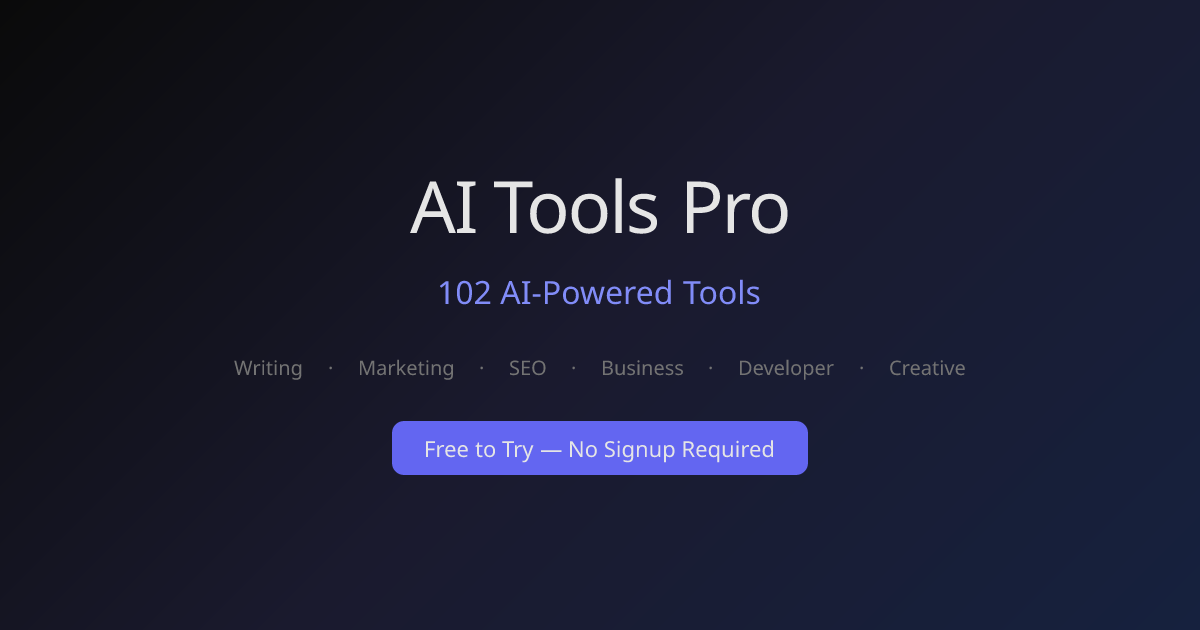 AI Tools Pro

102 AI-Powered Tools

Writing · Marketing · SEO · Business · Developer · Creative

Free to Try — No Signup Required